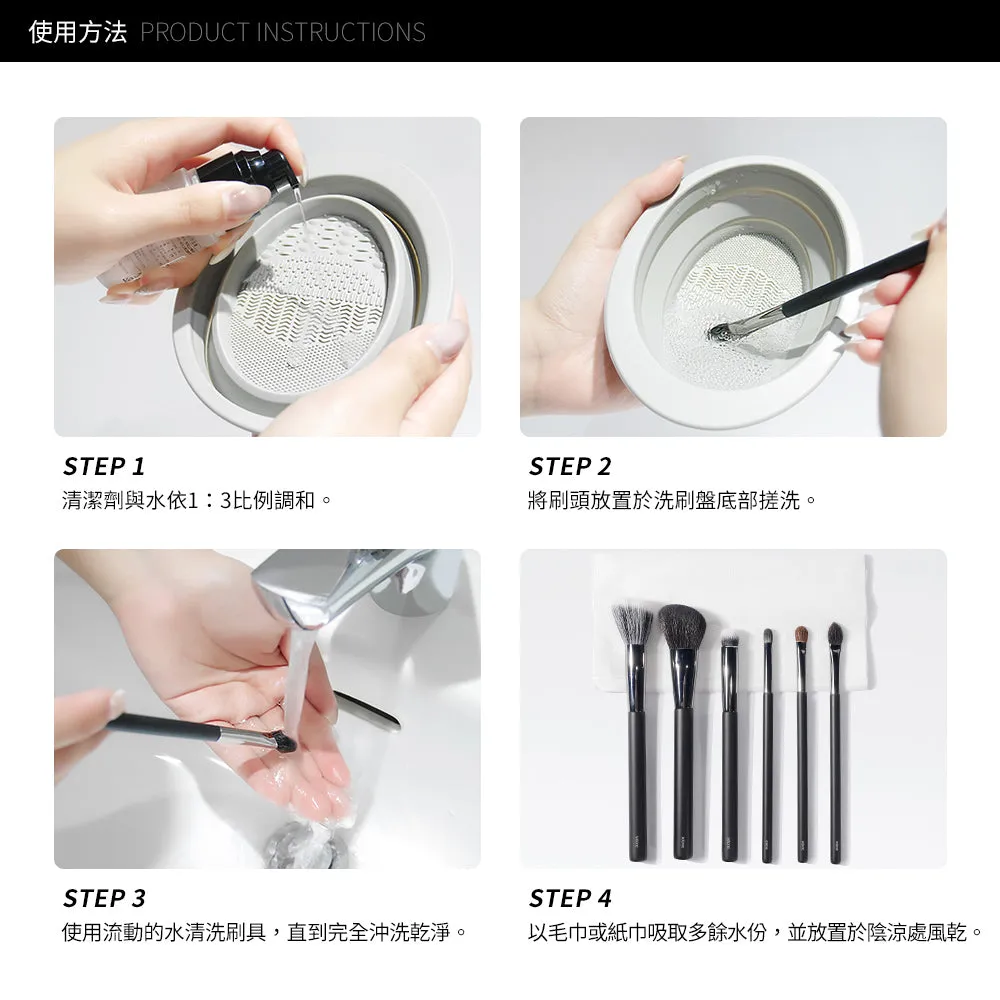 使用方法 PRODUCT INSTRUCTIONS

STEP 1
清潔劑與水依1：3比例調和。

STEP 2
將刷頭放置於洗刷盤底部搓洗。

STEP 3
使用流動的水清洗刷具，直到完全沖洗乾淨。

STEP 4
以毛巾或紙巾吸取多餘水份，並放置於陰涼處風乾。