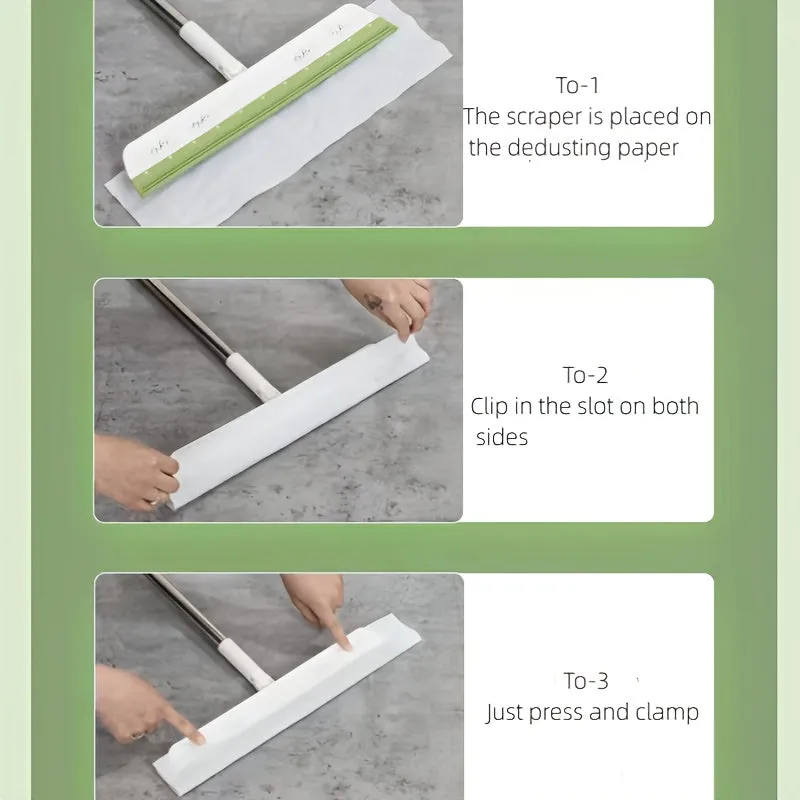 To-1
The scraper is placed on the dedusting paper

To-2
Clip in the slot on both sides

To-3
Just press and clamp